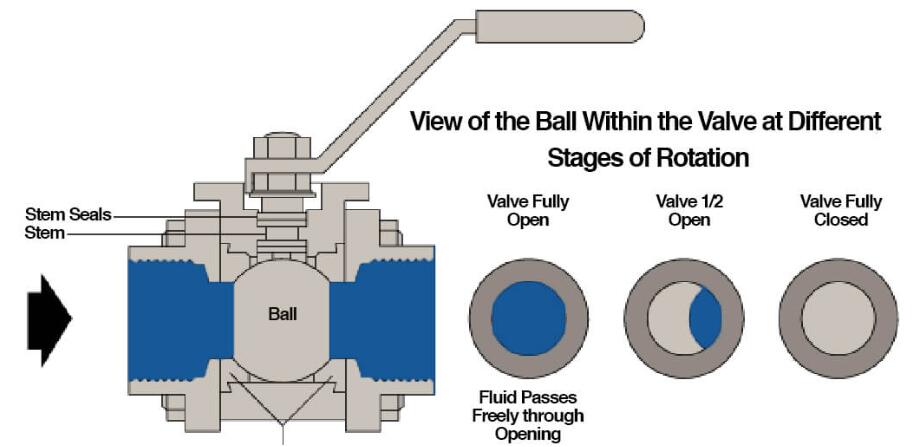 View of the Ball Within the Valve at Different Stages of Rotation

Stem Seals
Stem

Ball

Valve Fully Open

Valve 1/2 Open

Valve Fully Closed

Fluid Passes Freely through Opening