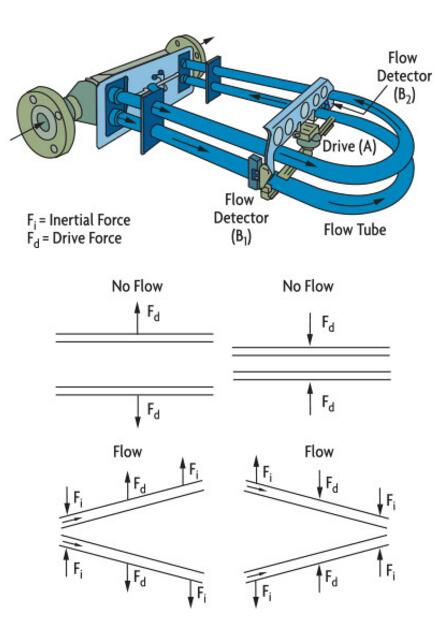 Flow Detector ($B_2$)

Drive (A)

Flow Detector ($B_1$)

Flow Tube

$F_i$ = Inertial Force
$F_d$ = Drive Force

No Flow

$F_d$

$F_d$

No Flow

$F_d$

$F_d$

Flow

$F_i$

$F_d$

$F_i$

$F_i$

$F_d$

$F_i$

Flow

$F_i$

$F_d$

$F_i$

$F_i$

$F_d$

$F_i$